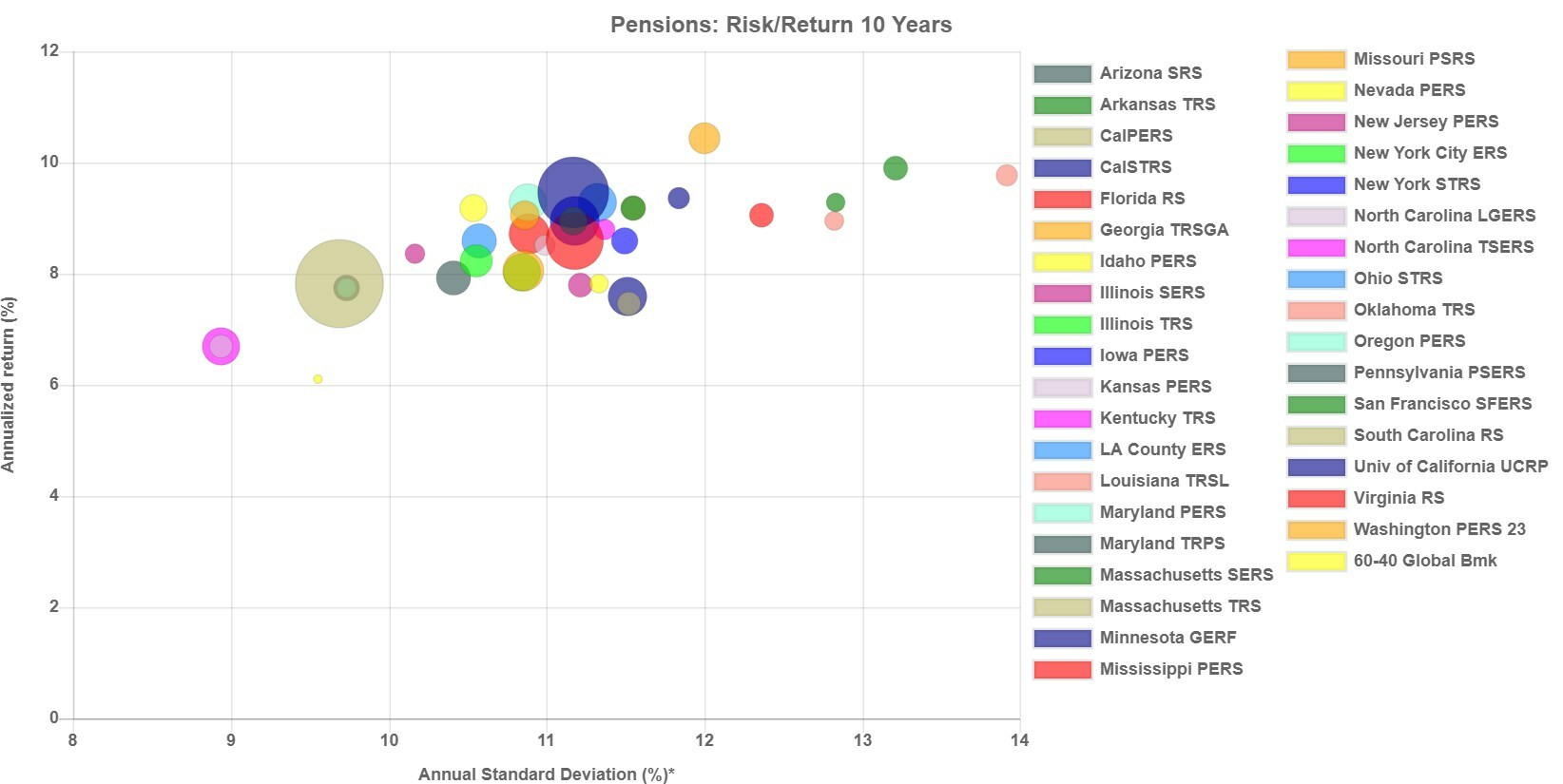 Pensions: Risk/Return 10 Years

Annualized return (%)

12
10
8
6
4
2
0

8
9
10
11
12
13
14

Annual Standard Deviation (%)*

Arizona SRS
Arkansas TRS
CalPERS
CalSTRS
Florida RS
Georgia TRSGA
Idaho PERS
Illinois SERS
Illinois TRS
Iowa PERS
Kansas PERS
Kentucky TRS
LA County ERS
Louisiana TRSL
Maryland PERS
Maryland TRPS
Massachusetts SERS
Massachusetts TRS
Minnesota GERF
Mississippi PERS

Missouri PSRS
Nevada PERS
New Jersey PERS
New York City ERS
New York STRS
North Carolina LGERS
North Carolina TSERS
Ohio STRS
Oklahoma TRS
Oregon PERS
Pennsylvania PSERS
San Francisco SFERS
South Carolina RS
Univ of California UCRP
Virginia RS
Washington PERS 23
60-40 Global Bmk